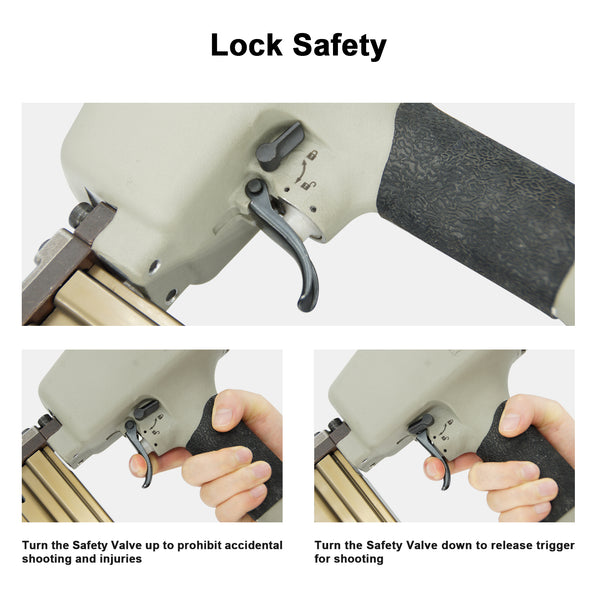 Lock Safety

Turn the Safety Valve up to prohibit accidental shooting and injuries

Turn the Safety Valve down to release trigger for shooting