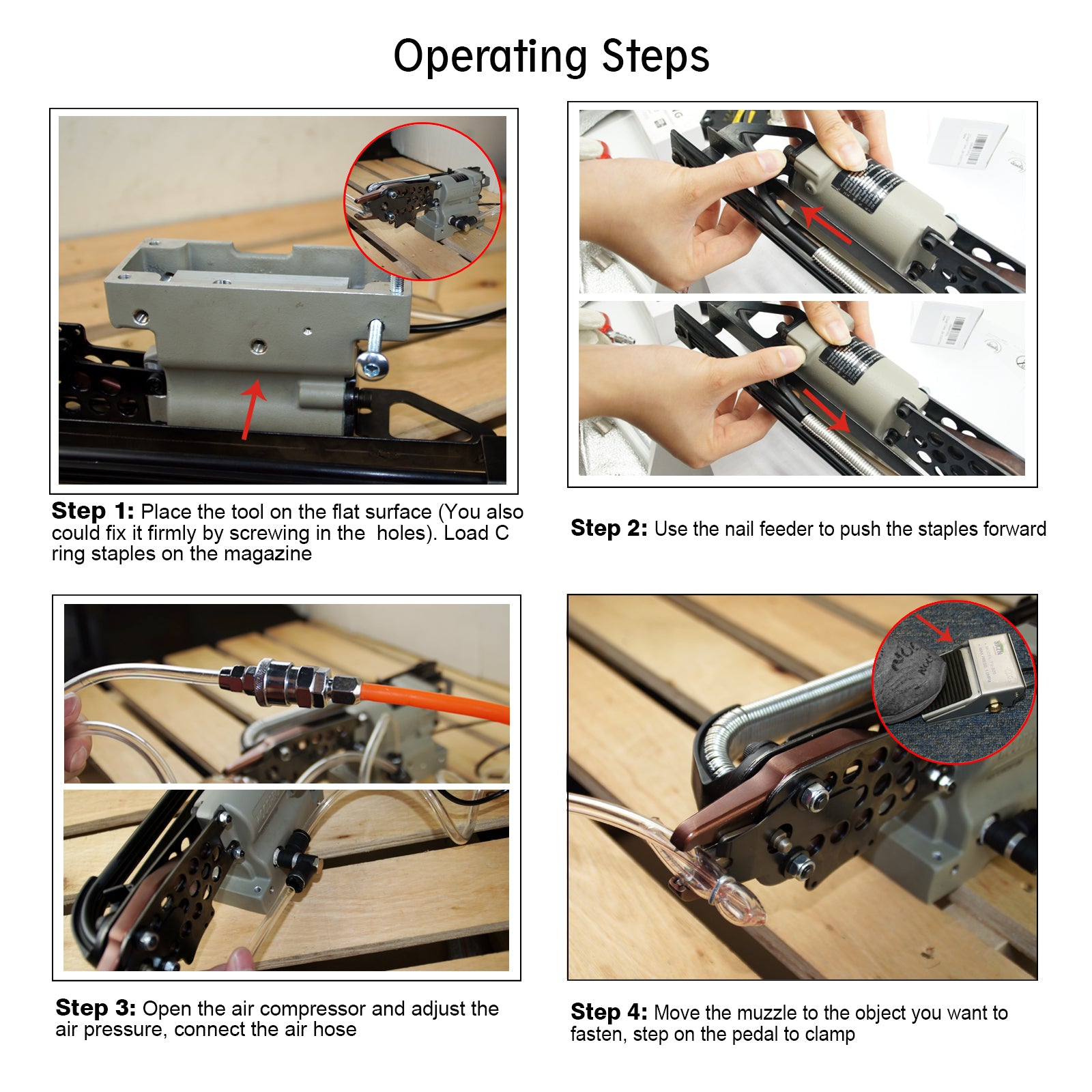 Operating Steps

Step 1: Place the tool on the flat surface (You also could fix it firmly by screwing in the  holes). Load C ring staples on the magazine

Step 2: Use the nail feeder to push the staples forward

Step 3: Open the air compressor and adjust the air pressure, connect the air hose

Step 4: Move the muzzle to the object you want to fasten, step on the pedal to clamp