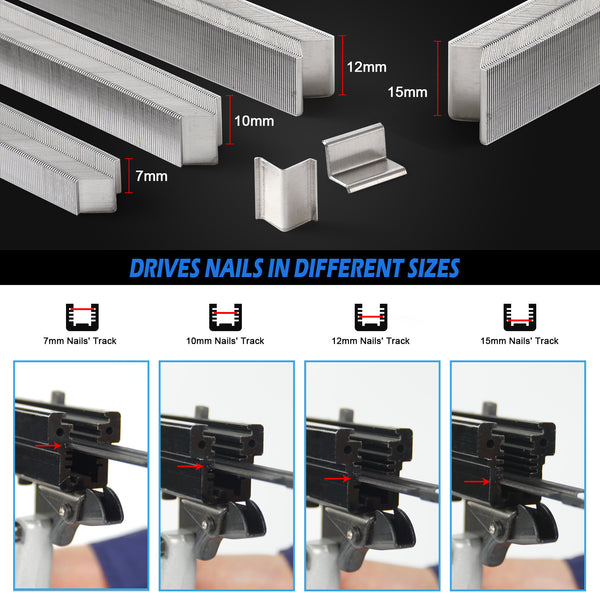 12mm

15mm

10mm

7mm

DRIVES NAILS IN DIFFERENT SIZES

7mm Nails' Track

10mm Nails' Track

12mm Nails' Track

15mm Nails' Track