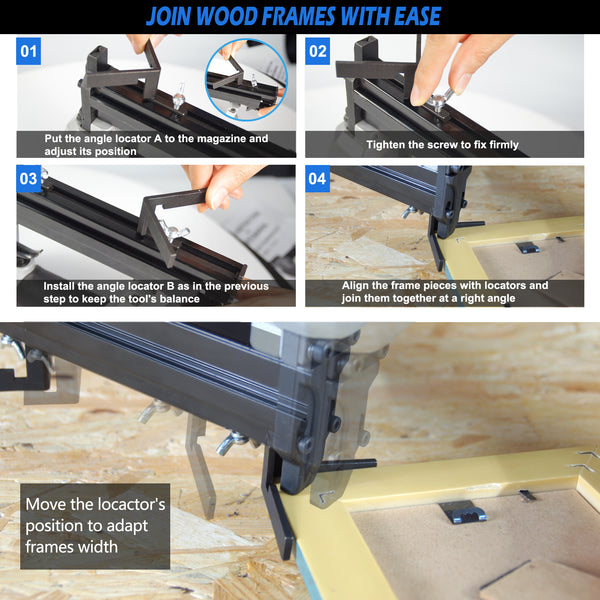 JOIN WOOD FRAMES WITH EASE

01

Put the angle locator A to the magazine and adjust its position

02

Tighten the screw to fix firmly

03

Install the angle locator B as in the previous step to keep the tool's balance

04

Align the frame pieces with locators and join them together at a right angle

Move the locactor's position to adapt frames width