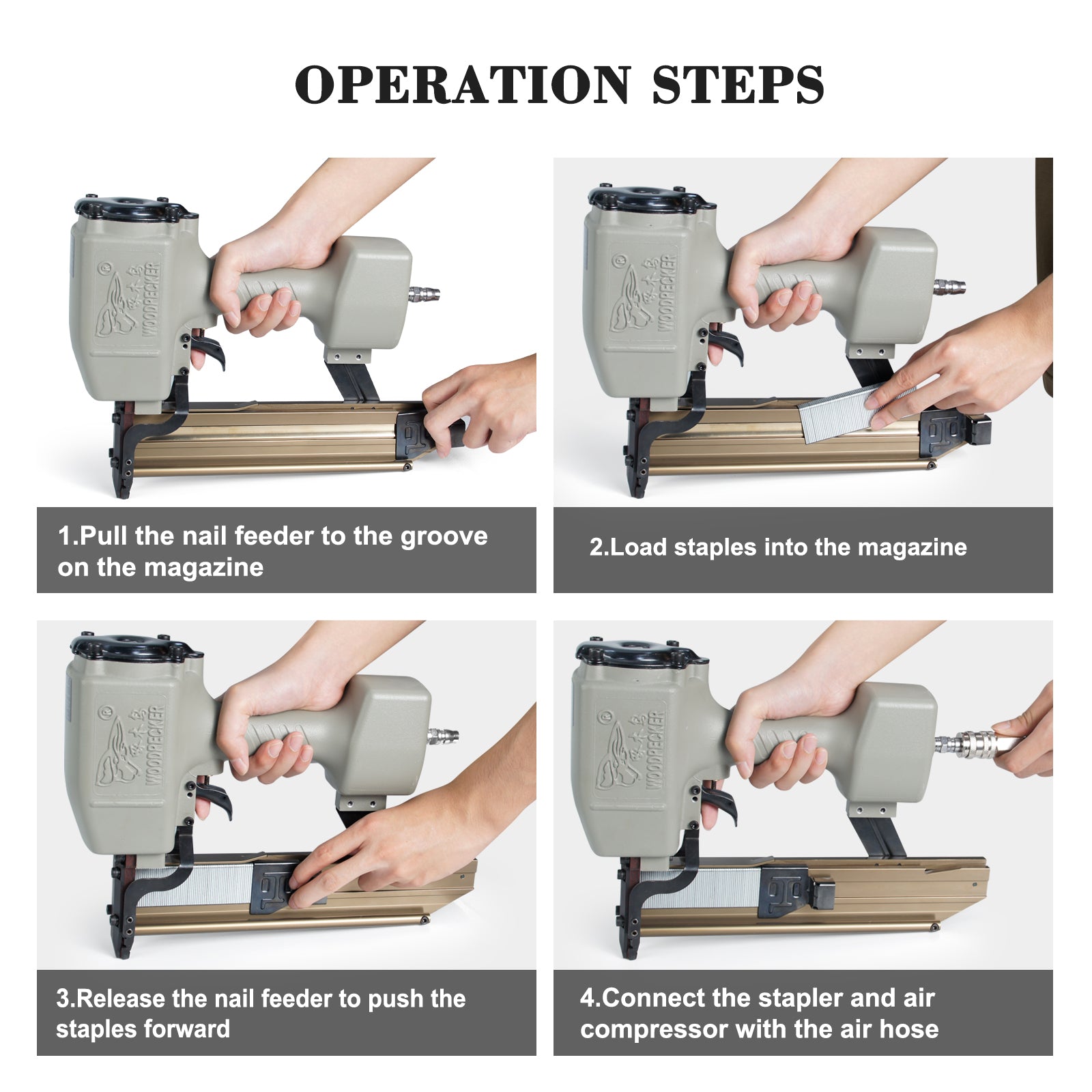 OPERATION STEPS

WOODPECKER

1.Pull the nail feeder to the groove on the magazine

WOODPECKER

2.Load staples into the magazine

WOODPECKER

3.Release the nail feeder to push the staples forward

WOODPECKER

4.Connect the stapler and air compressor with the air hose