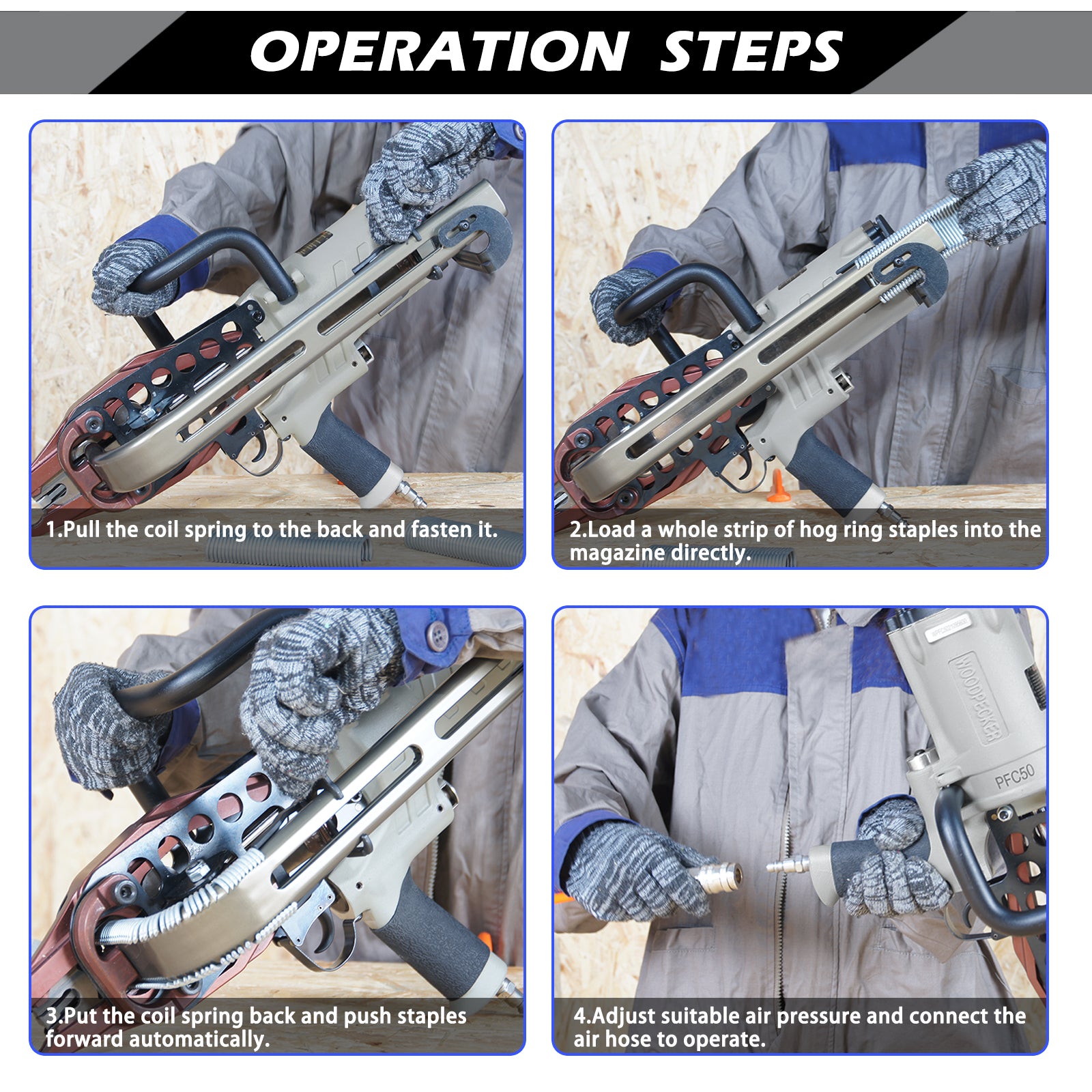 OPERATION STEPS

1.Pull the coil spring to the back and fasten it.

2.Load a whole strip of hog ring staples into the magazine directly.

3.Put the coil spring back and push staples forward automatically.

WOODPECKER

PFC50

4.Adjust suitable air pressure and connect the air hose to operate.