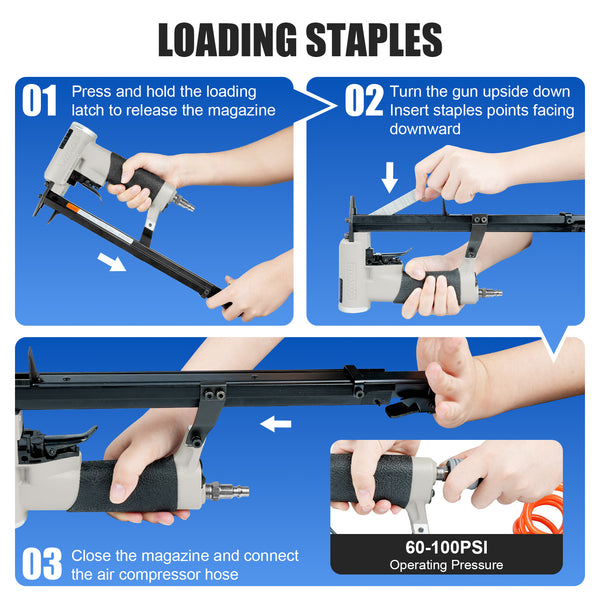 LOADING STAPLES

01 Press and hold the loading latch to release the magazine

02 Turn the gun upside down Insert staples points facing downward

03 Close the magazine and connect the air compressor hose

60-100PSI
Operating Pressure