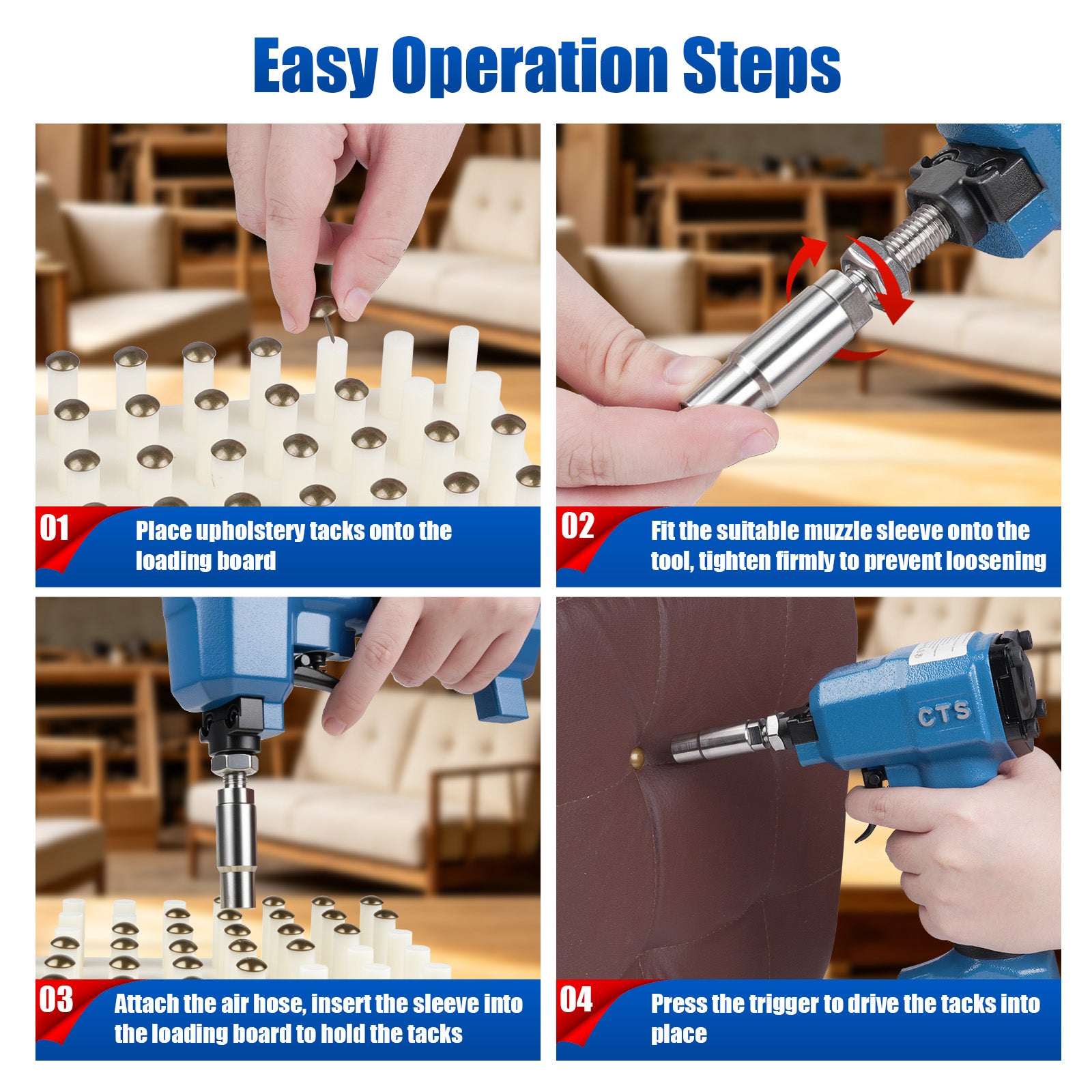 Easy Operation Steps

01 Place upholstery tacks onto the loading board

02 Fit the suitable muzzle sleeve onto the tool, tighten firmly to prevent loosening

03 Attach the air hose, insert the sleeve into the loading board to hold the tacks

CTS

04 Press the trigger to drive the tacks into place