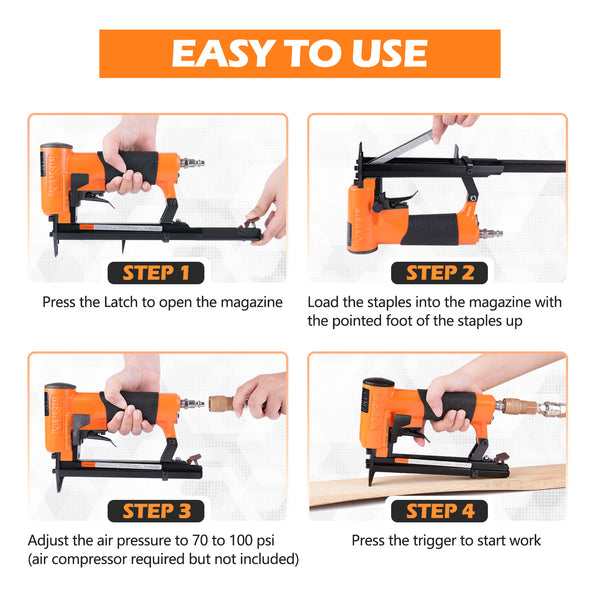 EASY TO USE

STEP 1

Press the Latch to open the magazine

STEP 2

Load the staples into the magazine with the pointed foot of the staples up

STEP 3

Adjust the air pressure to 70 to 100 psi (air compressor required but not included)

STEP 4

Press the trigger to start work