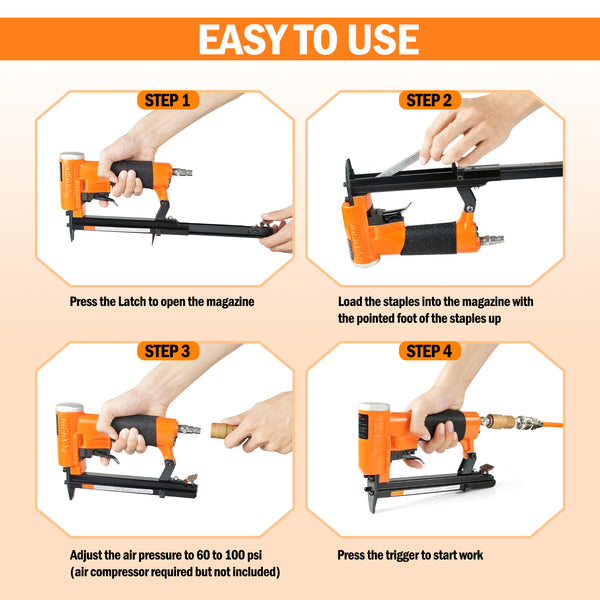 EASY TO USE

STEP 1

Press the Latch to open the magazine

STEP 2

Load the staples into the magazine with the pointed foot of the staples up

STEP 3

Adjust the air pressure to 60 to 100 psi (air compressor required but not included)

STEP 4

Press the trigger to start work