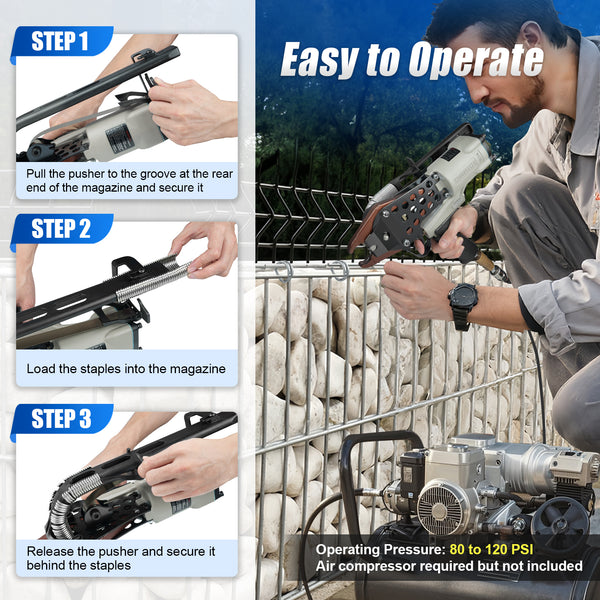 STEP 1

Pull the pusher to the groove at the rear end of the magazine and secure it

STEP 2

Load the staples into the magazine

STEP 3

Release the pusher and secure it behind the staples

Easy to Operate

Operating Pressure: 80 to 120 PSI
Air compressor required but not included