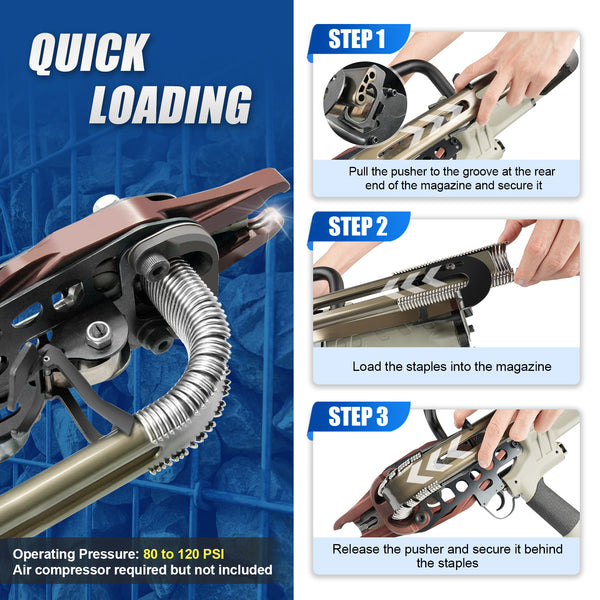 QUICK LOADING

Operating Pressure: 80 to 120 PSI
Air compressor required but not included

STEP 1

Pull the pusher to the groove at the rear end of the magazine and secure it

STEP 2

Load the staples into the magazine

STEP 3

Release the pusher and secure it behind the staples