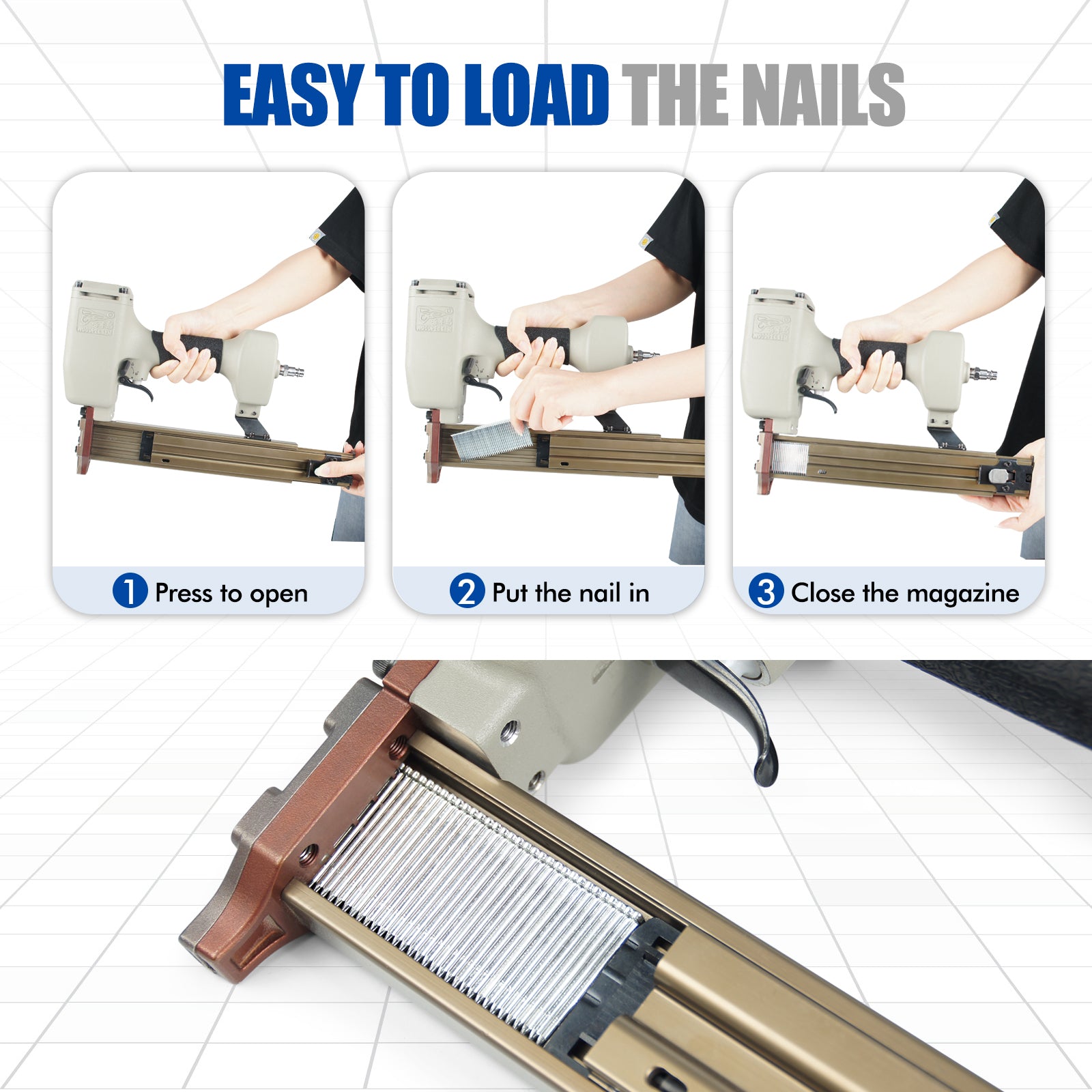 EASY TO LOAD THE NAILS

1 Press to open

2 Put the nail in

3 Close the magazine