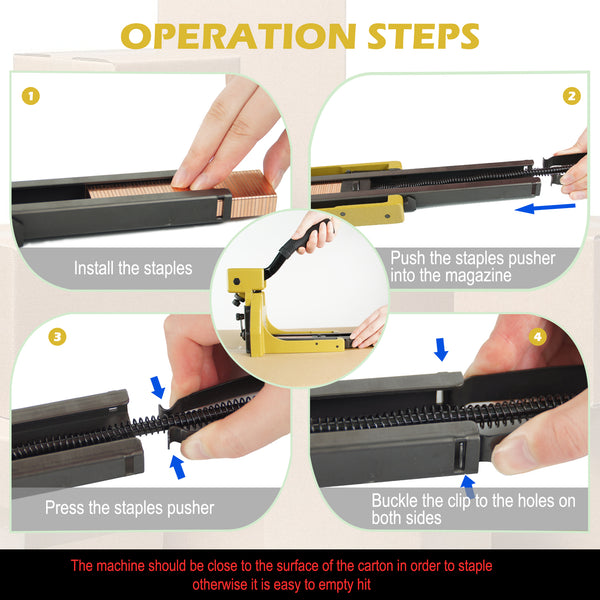 OPERATION STEPS

1

Install the staples

2

Push the staples pusher into the magazine

3

Press the staples pusher

4

Buckle the clip to the holes on both sides

The machine should be close to the surface of the carton in order to staple otherwise it is easy to empty hit