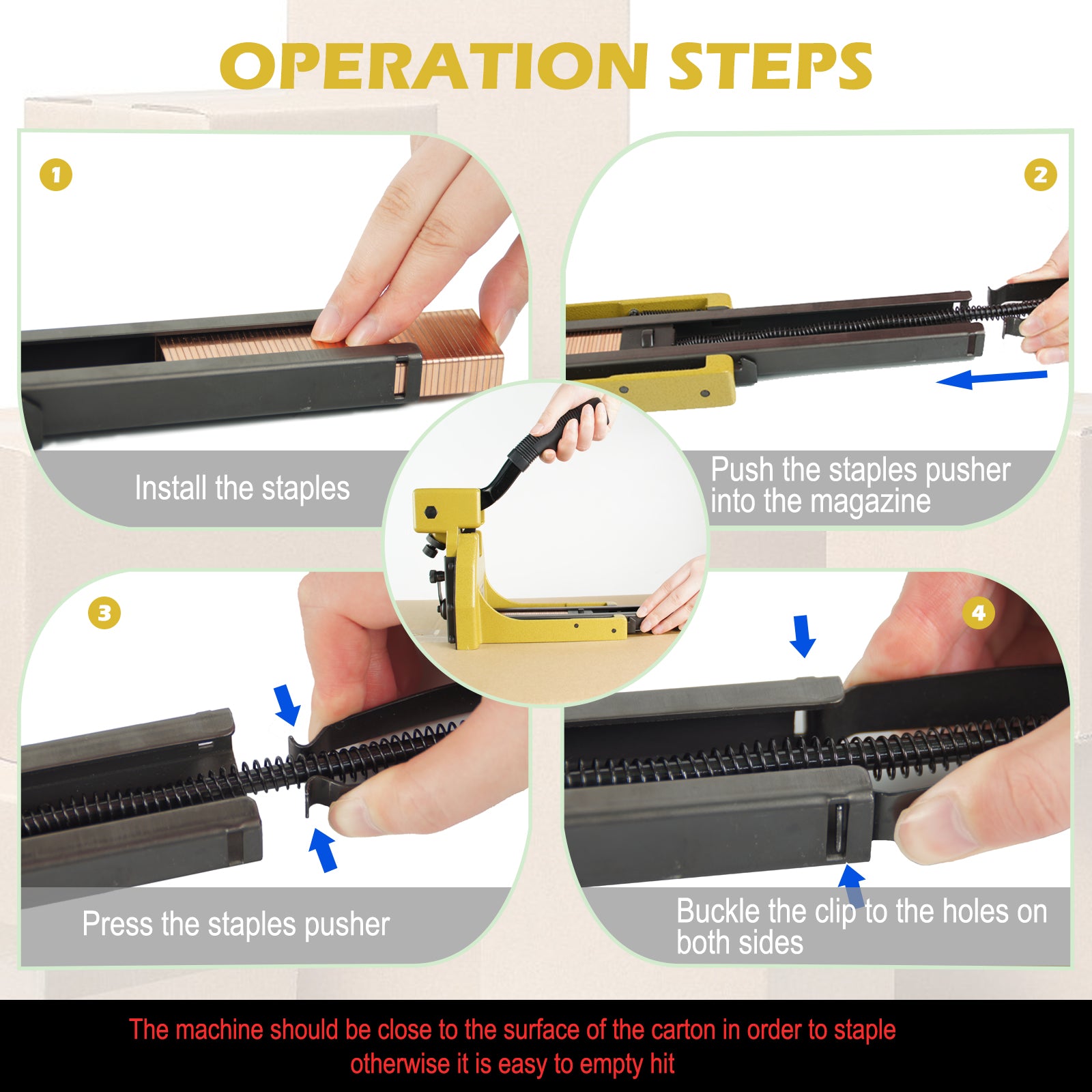 OPERATION STEPS

1

Install the staples

2

Push the staples pusher into the magazine

3

Press the staples pusher

4

Buckle the clip to the holes on both sides

The machine should be close to the surface of the carton in order to staple otherwise it is easy to empty hit