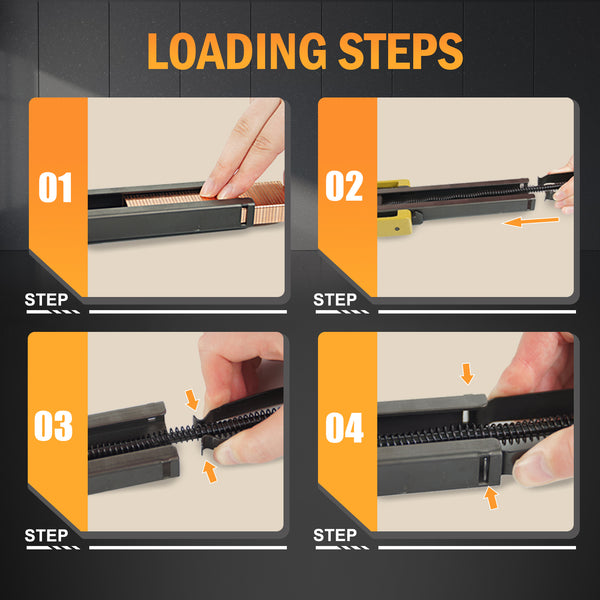 LOADING STEPS

01

STEP

02

STEP

03

STEP

04

STEP