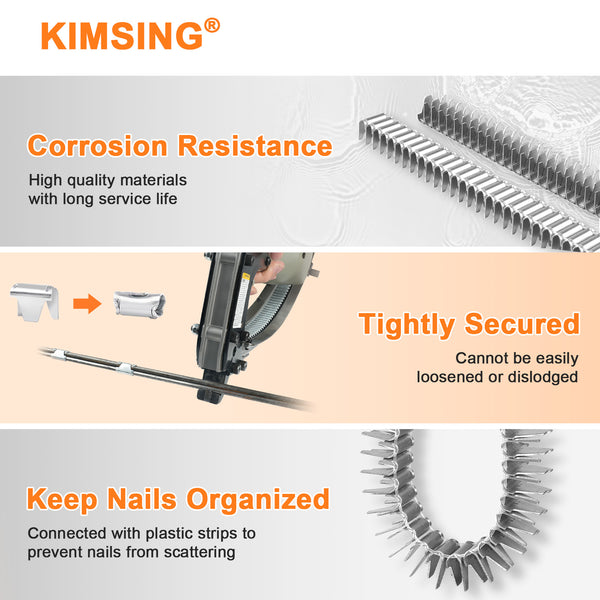 KIMSING®

Corrosion Resistance

High quality materials with long service life

Tightly Secured

Cannot be easily loosened or dislodged

Keep Nails Organized

Connected with plastic strips to prevent nails from scattering