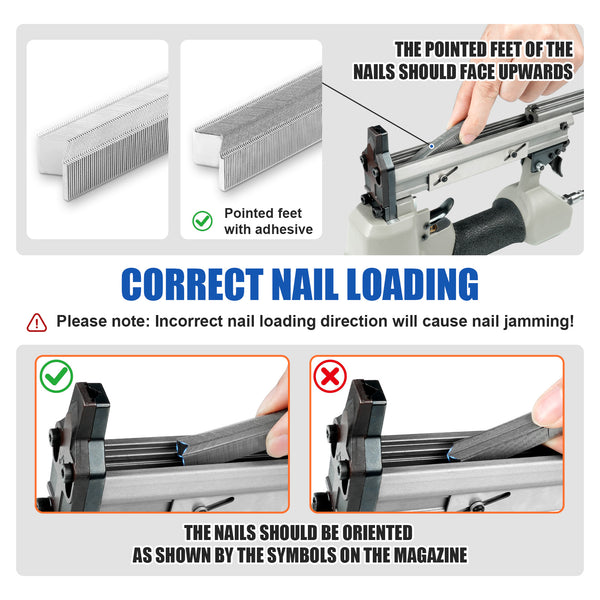 THE POINTED FEET OF THE NAILS SHOULD FACE UPWARDS

Pointed feet with adhesive

CORRECT NAIL LOADING

Please note: Incorrect nail loading direction will cause nail jamming!

THE NAILS SHOULD BE ORIENTED AS SHOWN BY THE SYMBOLS ON THE MAGAZINE