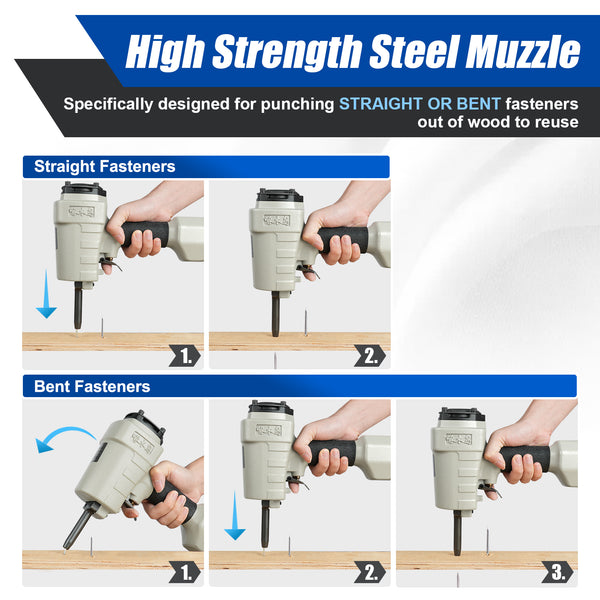 High Strength Steel Muzzle

Specifically designed for punching STRAIGHT OR BENT fasteners out of wood to reuse

Straight Fasteners

1.

2.

Bent Fasteners

1.

2.

3.