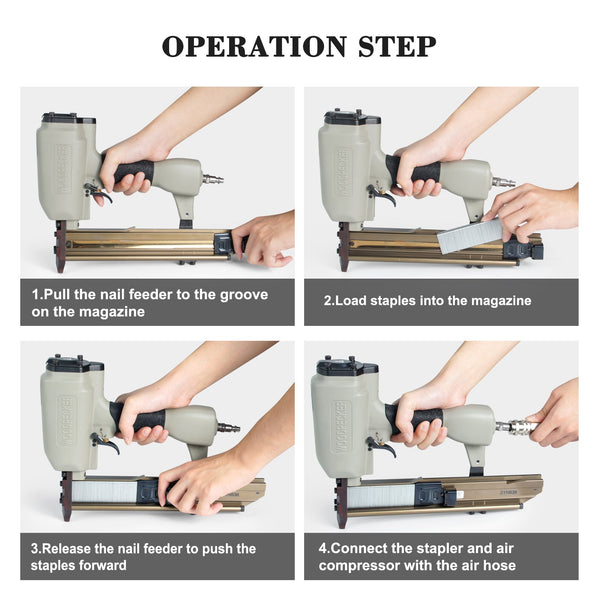 OPERATION STEP

1.Pull the nail feeder to the groove on the magazine

2.Load staples into the magazine

3.Release the nail feeder to push the staples forward

4.Connect the stapler and air compressor with the air hose