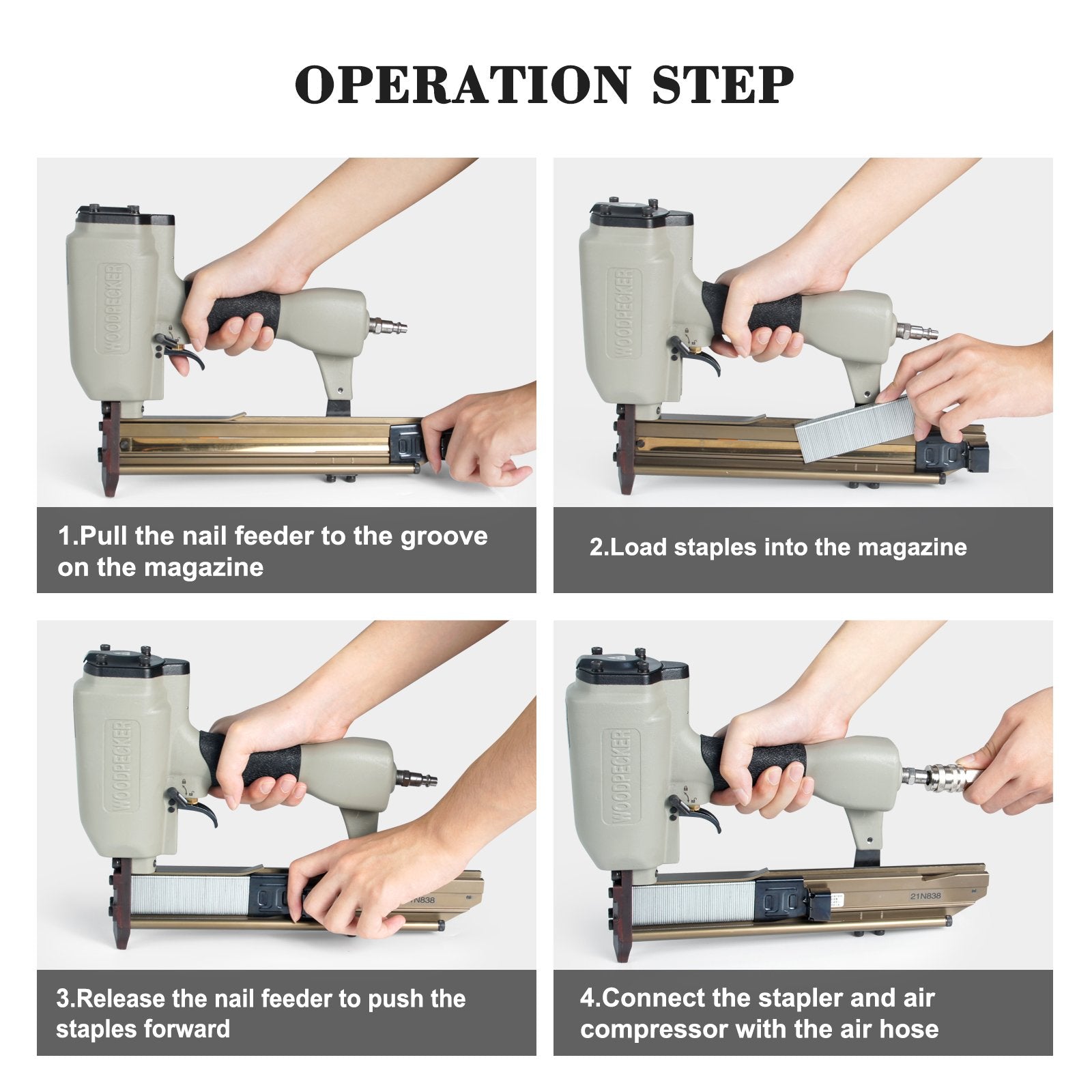 OPERATION STEP

WOODPECKER

1.Pull the nail feeder to the groove on the magazine

WOODPECKER

2.Load staples into the magazine

WOODPECKER

21N838

3.Release the nail feeder to push the staples forward

WOODPECKER

21N838

4.Connect the stapler and air compressor with the air hose